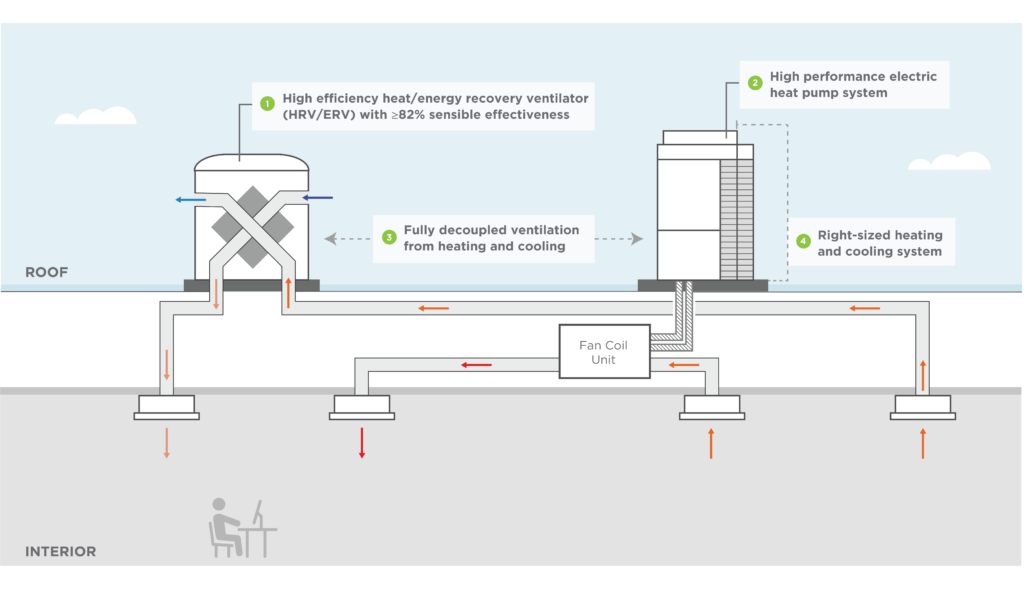 1 High efficiency heat/energy recovery ventilator (HRV/ERV) with ≥82% sensible effectiveness

2 High performance electric heat pump system

3 Fully decoupled ventilation from heating and cooling

4 Right-sized heating and cooling system

ROOF

Fan Coil Unit

INTERIOR