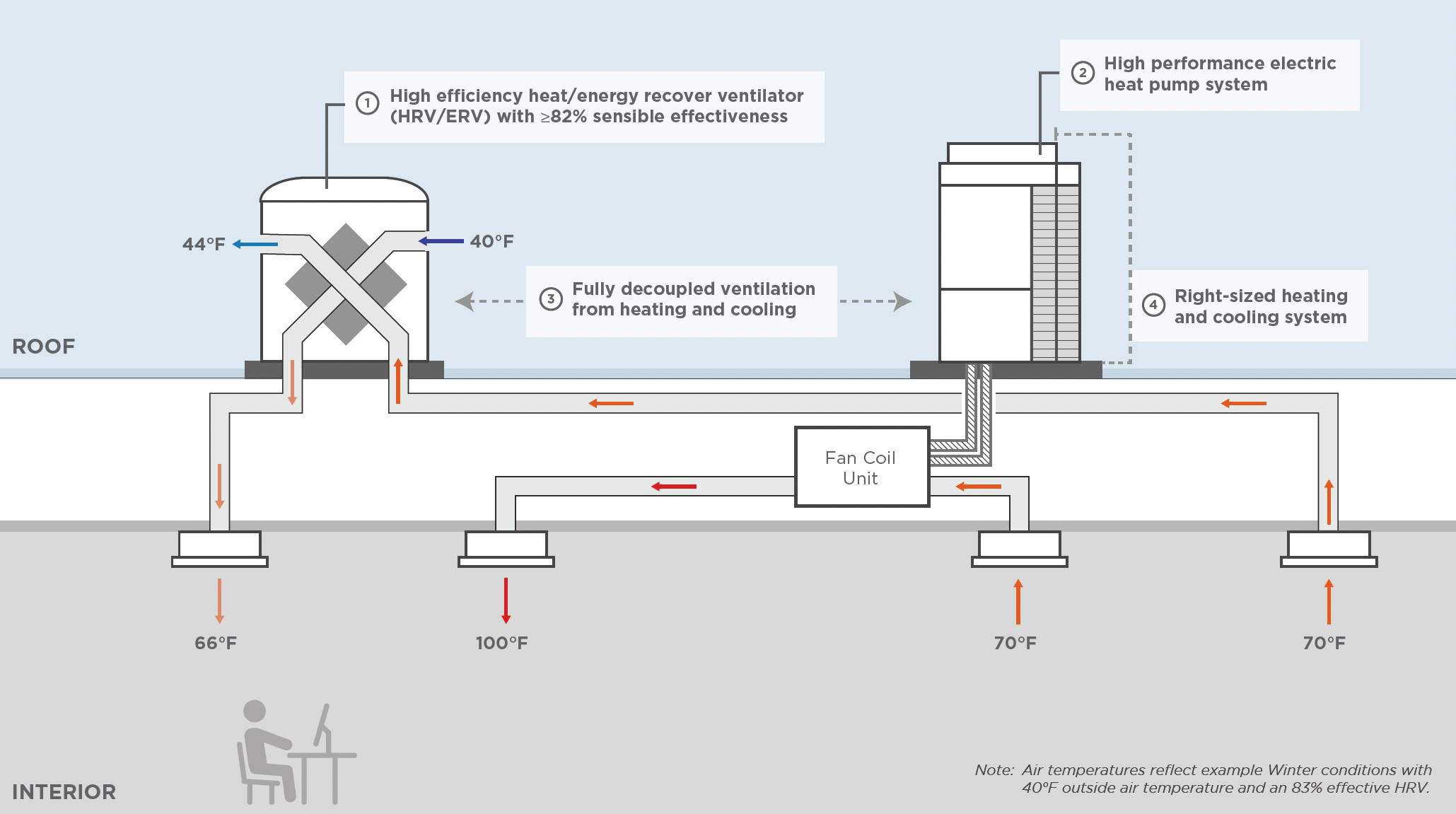 ① High efficiency heat/energy recover ventilator (HRV/ERV) with ≥82% sensible effectiveness

② High performance electric heat pump system

44°F

40°F

③ Fully decoupled ventilation from heating and cooling

④ Right-sized heating and cooling system

ROOF

Fan Coil Unit

66°F

100°F

70°F

70°F

INTERIOR

Note: Air temperatures reflect example Winter conditions with 40°F outside air temperature and an 83% effective HRV.