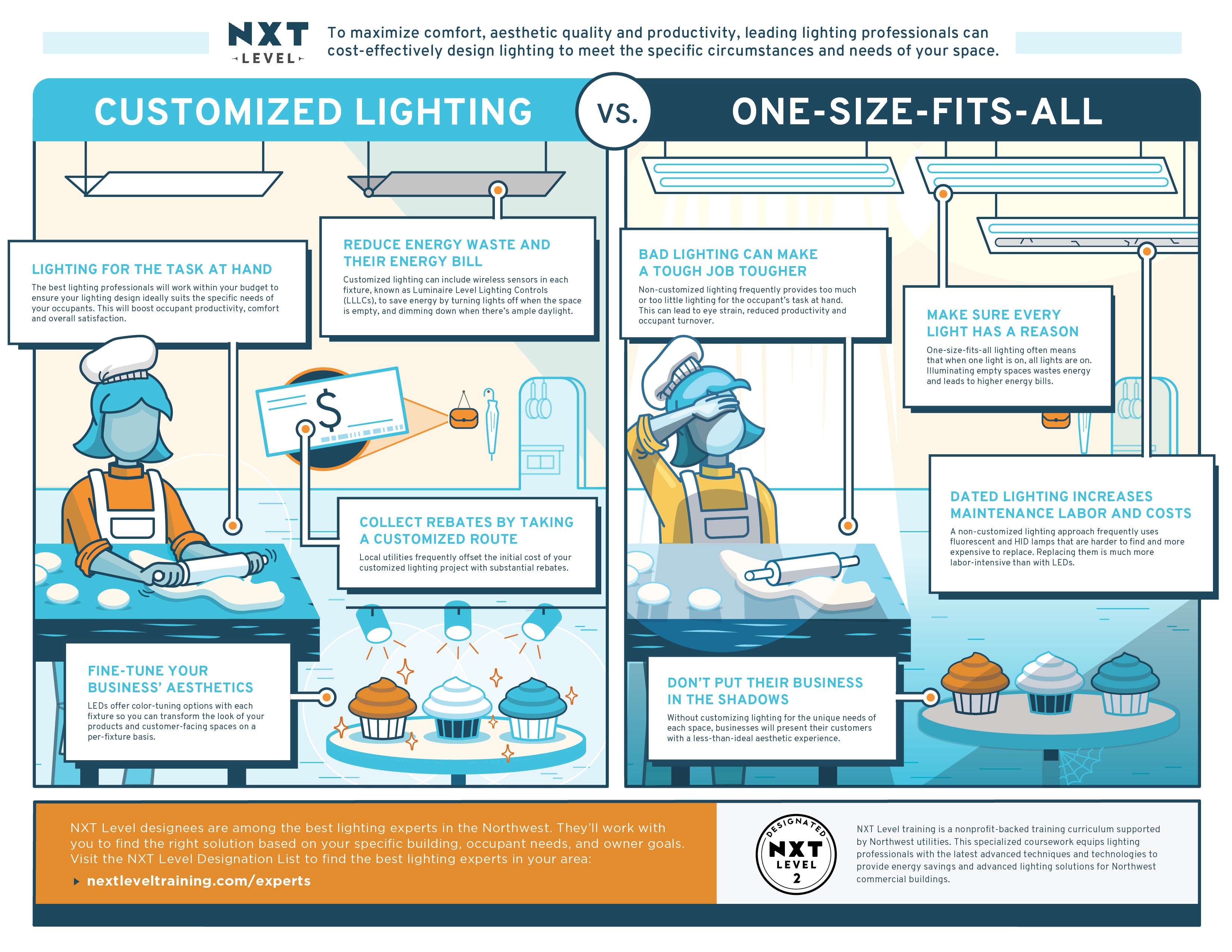 NXT LEVEL

To maximize comfort, aesthetic quality and productivity, leading lighting professionals can cost-effectively design lighting to meet the specific circumstances and needs of your space.

CUSTOMIZED LIGHTING

VS.

ONE-SIZE-FITS-ALL

LIGHTING FOR THE TASK AT HAND

The best lighting professionals will work within your budget to ensure your lighting design ideally suits the specific needs of your occupants. This will boost occupant productivity, comfort and overall satisfaction.

REDUCE ENERGY WASTE AND THEIR ENERGY BILL

Customized lighting can include wireless sensors in each fixture, known as Luminaire Level Lighting Controls (LLLCs), to save energy by turning lights off when the space is empty, and dimming down when there's ample daylight.

$

COLLECT REBATES BY TAKING A CUSTOMIZED ROUTE

Local utilities frequently offset the initial cost of your customized lighting project with substantial rebates.

FINE-TUNE YOUR BUSINESS' AESTHETICS

LEDs offer color-tuning options with each fixture so you can transform the look of your products and customer-facing spaces on a per-fixture basis.

BAD LIGHTING CAN MAKE A TOUGH JOB TOUGHER

Non-customized lighting frequently provides too much or too little lighting for the occupant's task at hand. This can lead to eye strain, reduced productivity and occupant turnover.

MAKE SURE EVERY LIGHT HAS A REASON

One-size-fits-all lighting often means that when one light is on, all lights are on. Illuminating empty spaces wastes energy and leads to higher energy bills.

DATED LIGHTING INCREASES MAINTENANCE LABOR AND COSTS

A non-customized lighting approach frequently uses fluorescent and HID lamps that are harder to find and more expensive to replace. Replacing them is much more labor-intensive than with LEDs.

DON'T PUT THEIR BUSINESS IN THE SHADOWS

Without customizing lighting for the unique needs of each space, businesses will present their customers with a less-than-ideal aesthetic experience.

NXT Level designees are among the best lighting experts in the Northwest. They'll work with you to find the right solution based on your specific building, occupant needs, and owner goals. Visit the NXT Level Designation List to find the best lighting experts in your area:

nextleveltraining.com/experts

DESIGNATED NXT LEVEL 2

NXT Level training is a nonprofit-backed training curriculum supported by Northwest utilities. This specialized coursework equips lighting professionals with the latest advanced techniques and technologies to provide energy savings and advanced lighting solutions for Northwest commercial buildings.